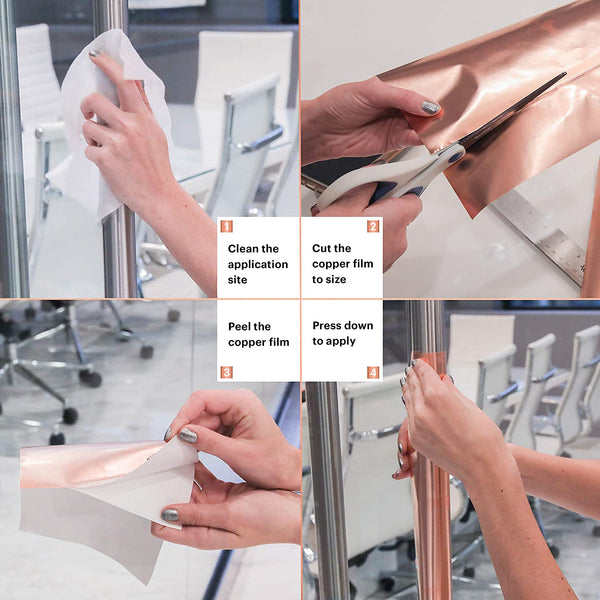 1

Clean the application site

2

Cut the copper film to size

Peel the copper film

3

Press down to apply

4